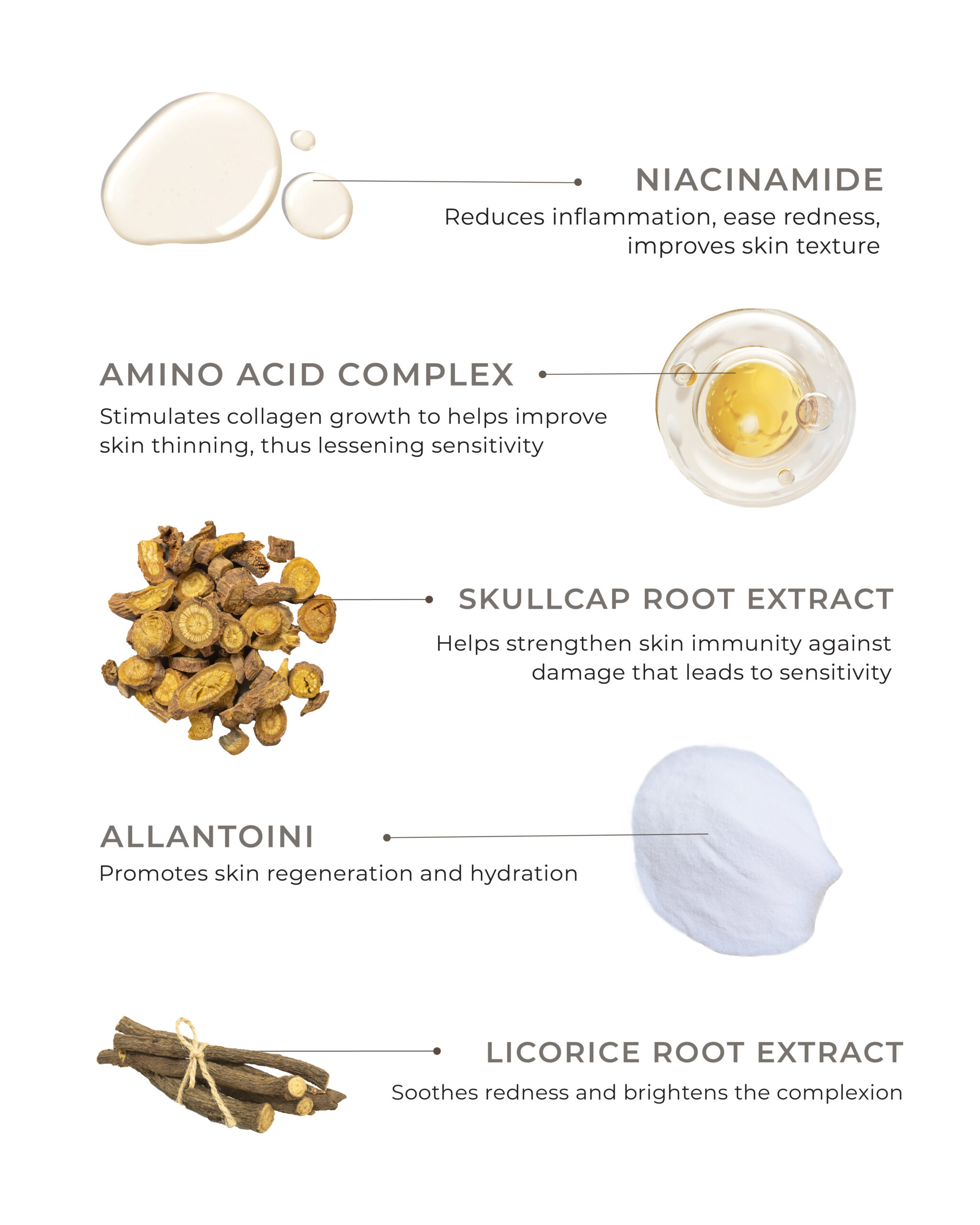 NIACINAMIDE
Reduces inflammation, ease redness, improves skin texture

AMINO ACID COMPLEX
Stimulates collagen growth to helps improve skin thinning, thus lessening sensitivity

SKULLCAP ROOT EXTRACT
Helps strengthen skin immunity against damage that leads to sensitivity

ALLANTOINI
Promotes skin regeneration and hydration

LICORICE ROOT EXTRACT
Soothes redness and brightens the complexion